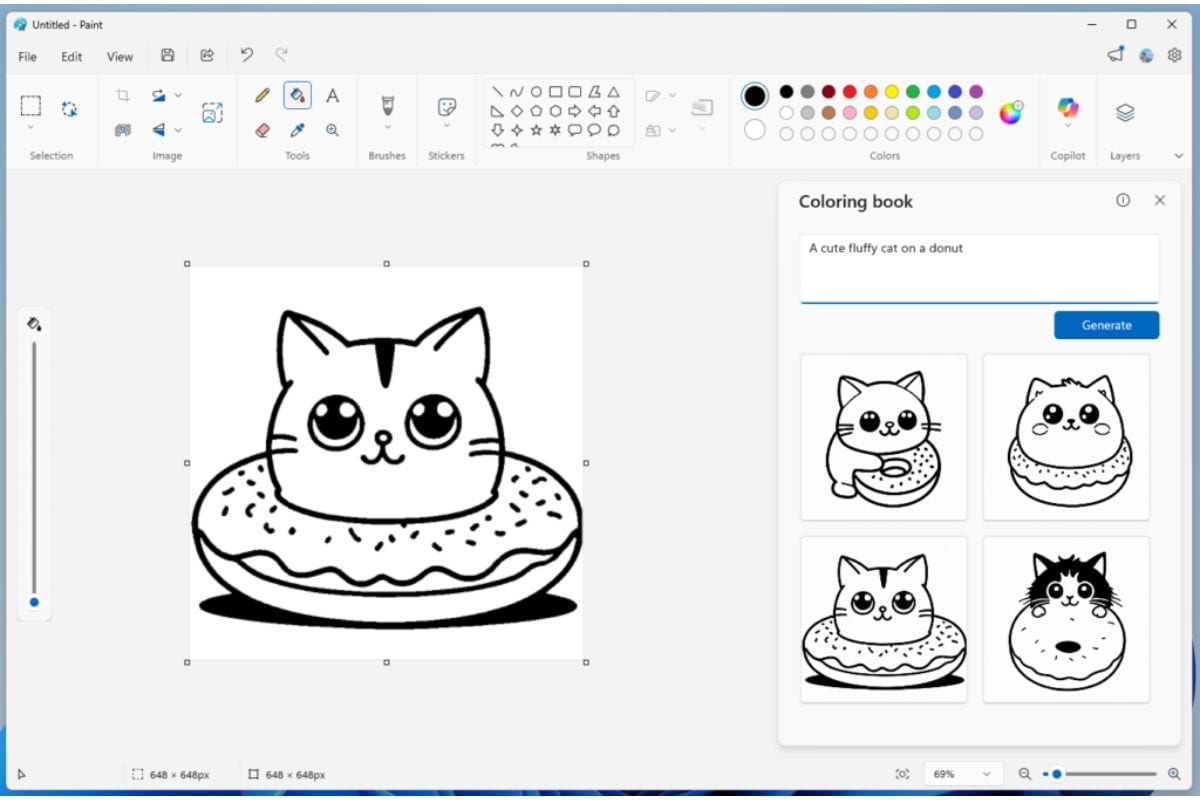 Untitled - Paint

File Edit View

Selection Image Tools Brushes Stickers Shapes Colors Copilot Layers

Coloring book

A cute fluffy cat on a donut

Generate

648 × 648px 648 × 648px 69%