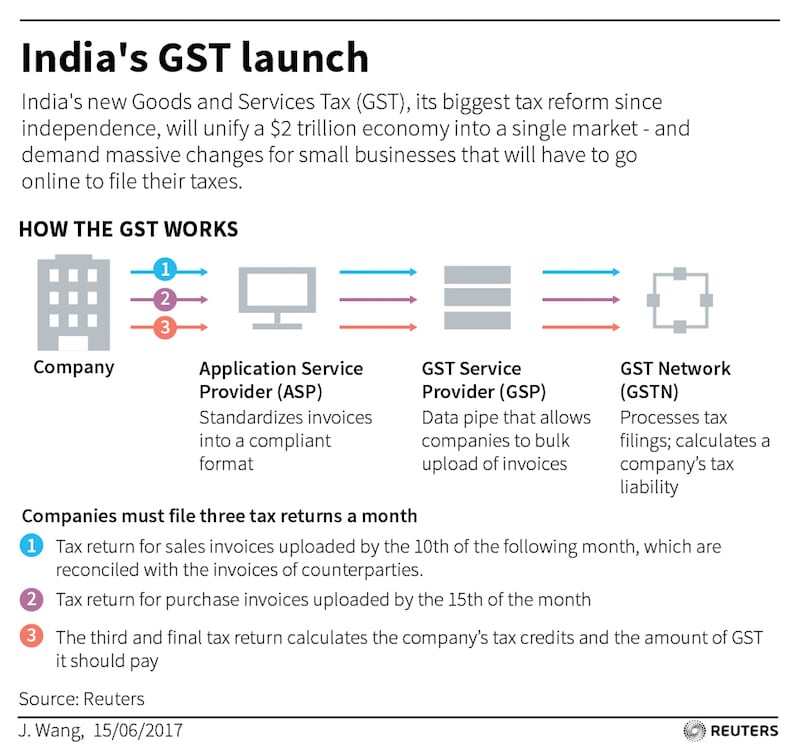 India's GST launch

India's new Goods and Services Tax (GST), its biggest tax reform since independence, will unify a \$2 trillion economy into a single market - and demand massive changes for small businesses that will have to go online to file their taxes.

HOW THE GST WORKS

1
2
3

Company

Application Service Provider (ASP)
Standardizes invoices into a compliant format

GST Service Provider (GSP)
Data pipe that allows companies to bulk upload of invoices

GST Network (GSTN)
Processes tax filings; calculates a company's tax liability

Companies must file three tax returns a month

1 Tax return for sales invoices uploaded by the 10th of the following month, which are reconciled with the invoices of counterparties.

2 Tax return for purchase invoices uploaded by the 15th of the month

3 The third and final tax return calculates the company's tax credits and the amount of GST it should pay

Source: Reuters

J. Wang, 15/06/2017

REUTERS