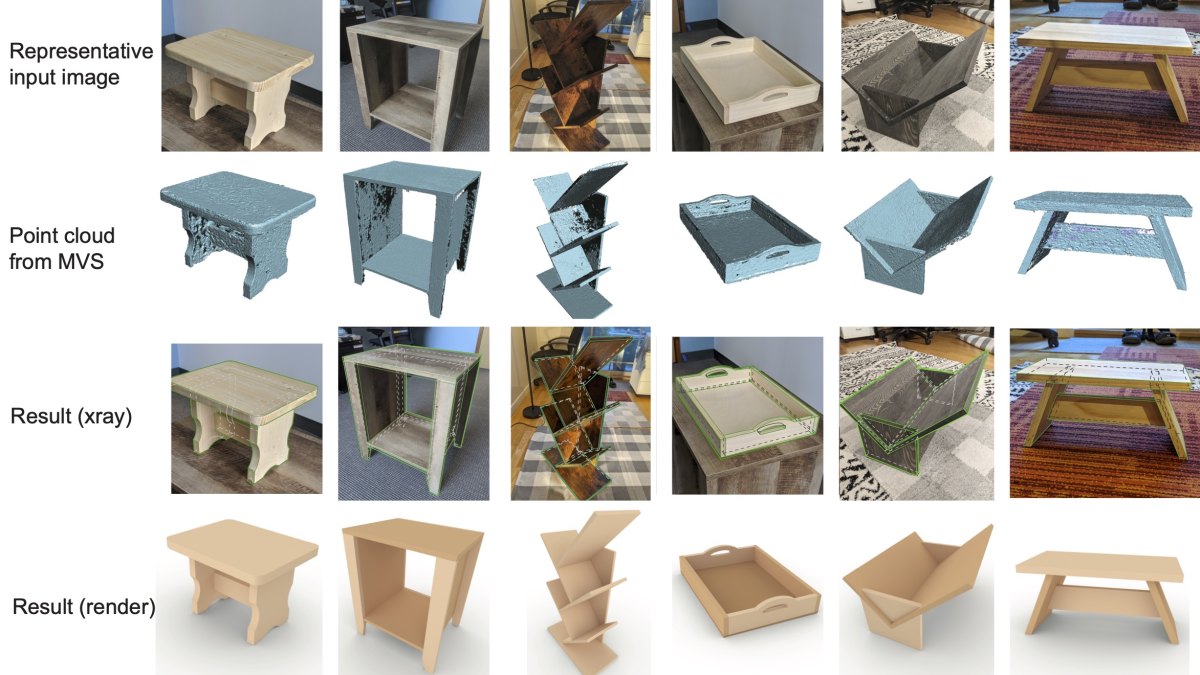 Representative input image

Point cloud from MVS

Result (xray)

Result (render)