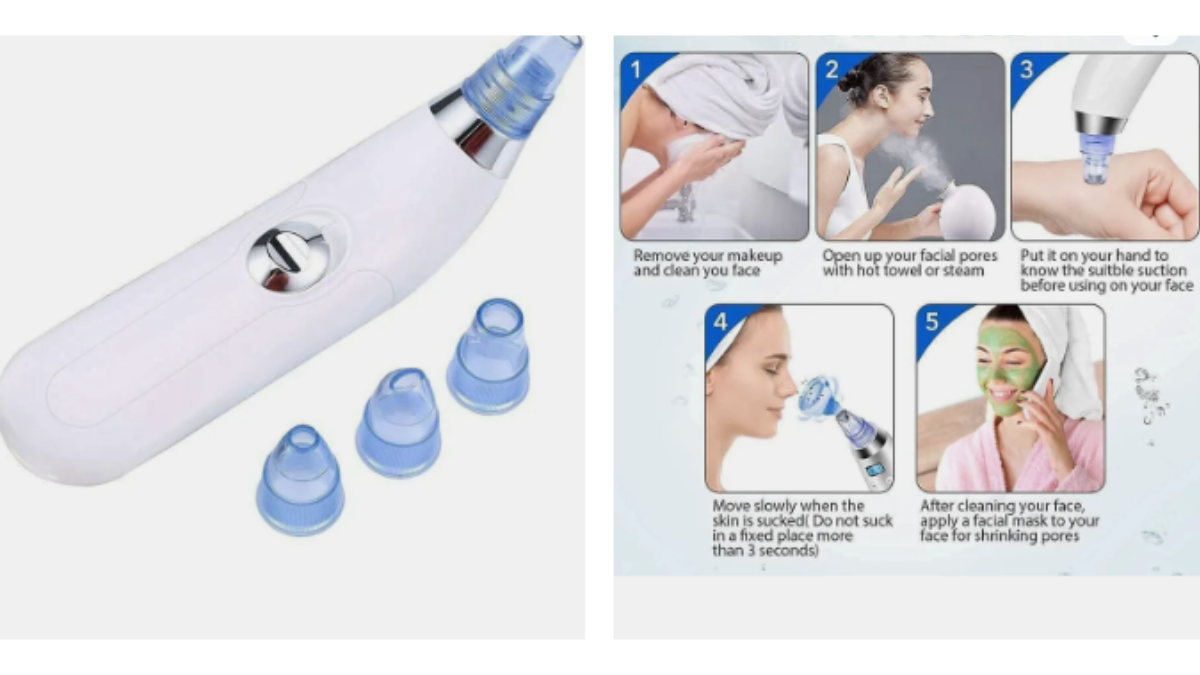 1
Remove your makeup and clean you face

2
Open up your facial pores with hot towel or steam

3
Put it on your hand to know the suitble suction before using on your face

4
Move slowly when the skin is sucked( Do not suck in a fixed place more than 3 seconds)

5
After cleaning your face, apply a facial mask to your face for shrinking pores