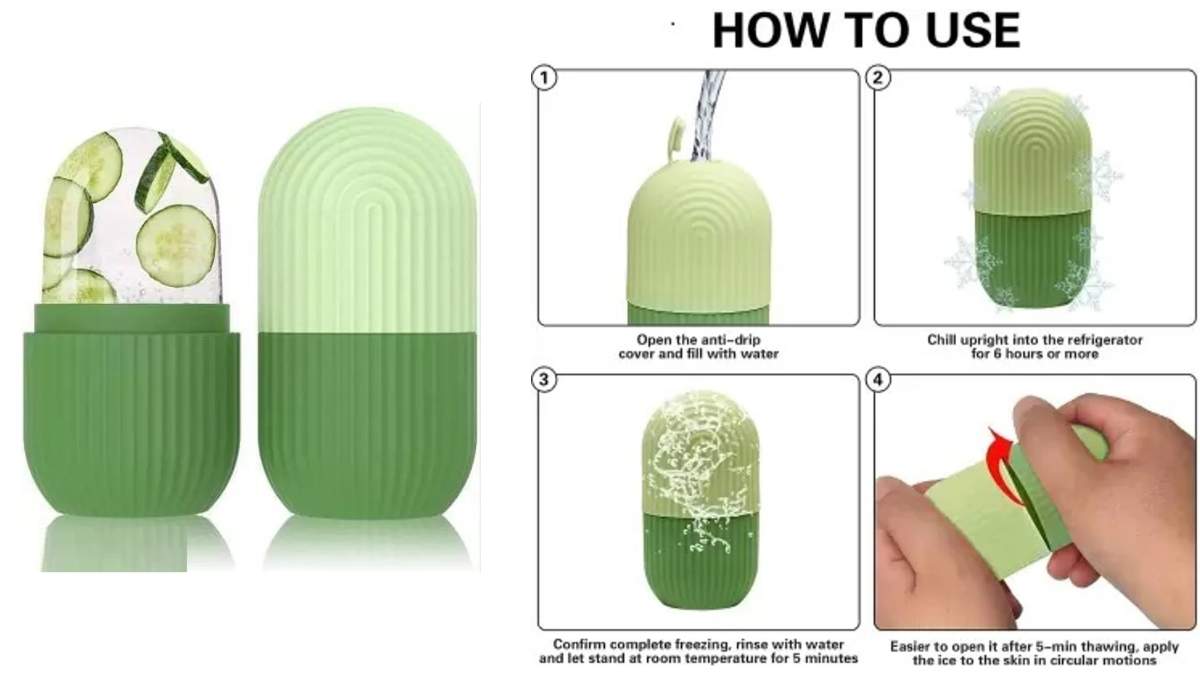 HOW TO USE

1

Open the anti-drip cover and fill with water

2

Chill upright into the refrigerator for 6 hours or more

3

Confirm complete freezing, rinse with water and let stand at room temperature for 5 minutes

4

Easier to open it after 5-min thawing, apply the ice to the skin in circular motions