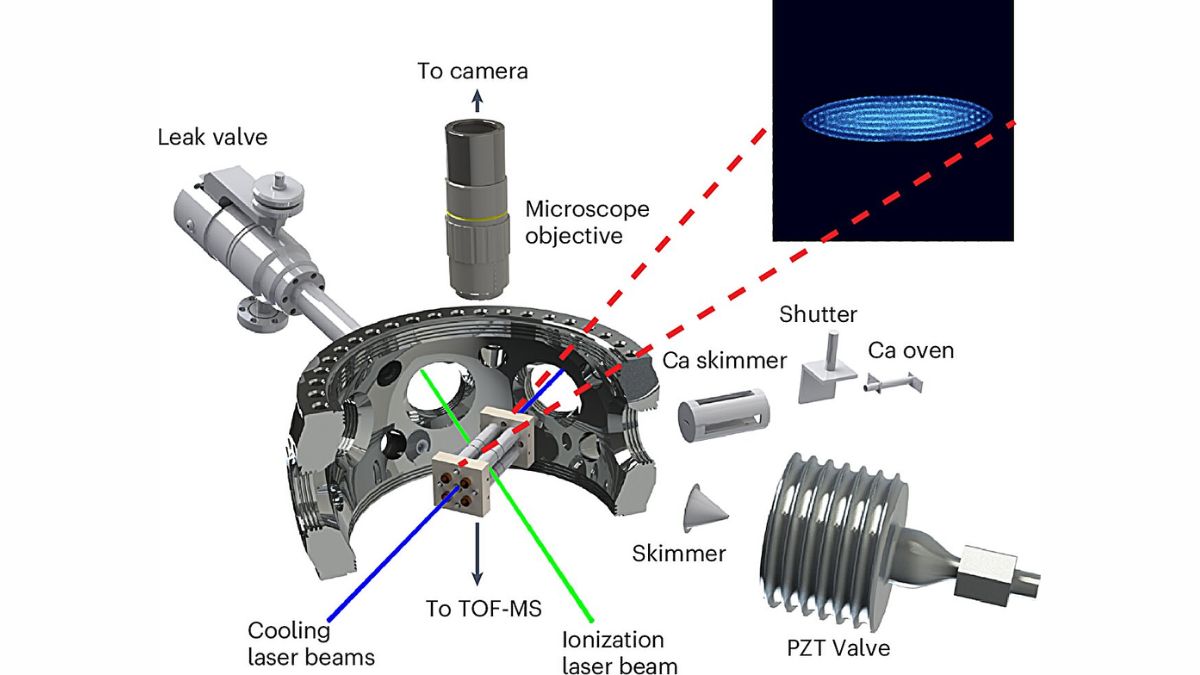 To camera

Leak valve

Microscope objective

Shutter

Ca skimmer

Ca oven

Skimmer

To TOF-MS

Cooling laser beams

Ionization laser beam

PZT Valve